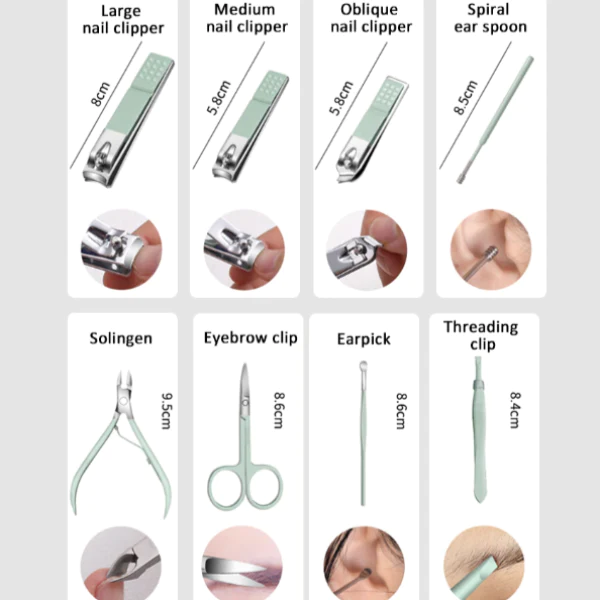 Large nail clipper

8cm

Medium nail clipper

5.8cm

Oblique nail clipper

5.8cm

Spiral ear spoon

8.5cm

Solingen

9.5cm

Eyebrow clip

8.6cm

Earpick

8.6cm

Threading clip

8.4cm