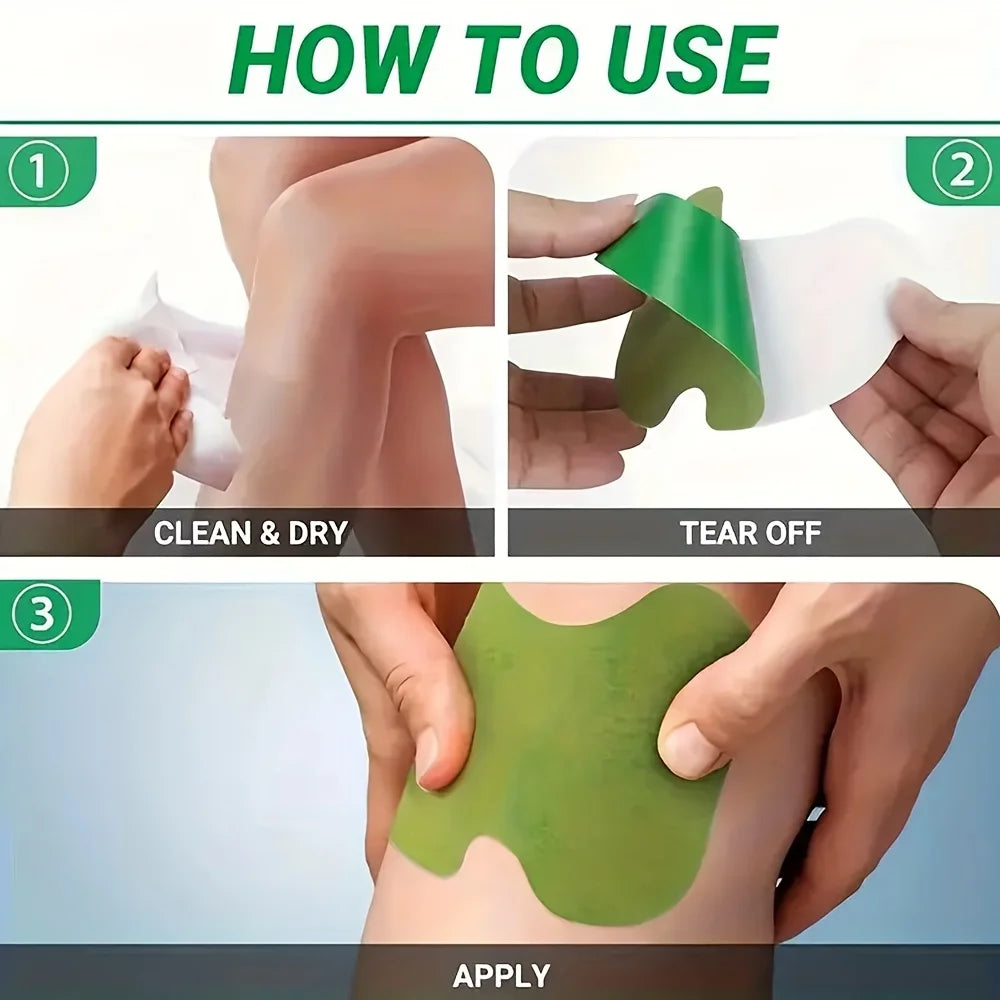 HOW TO USE

①

CLEAN & DRY

②

TEAR OFF

③

APPLY