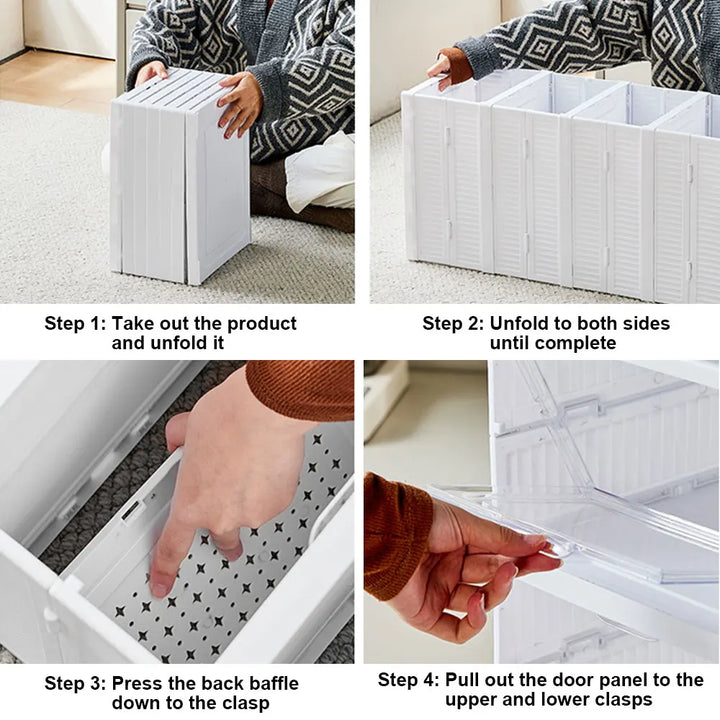 Step 1: Take out the product and unfold it

Step 2: Unfold to both sides until complete

Step 3: Press the back baffle down to the clasp

Step 4: Pull out the door panel to the upper and lower clasps