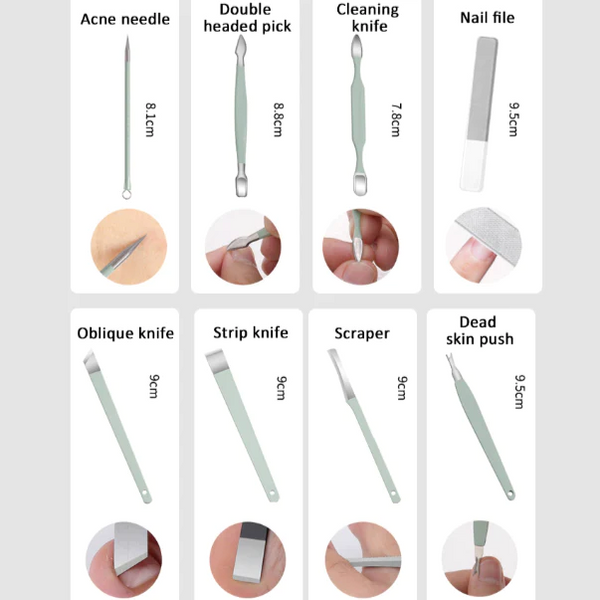 Acne needle

8.1cm

Double headed pick

8.8cm

Cleaning knife

7.8cm

Nail file

9.5cm

Oblique knife

9cm

Strip knife

9cm

Scraper

9cm

Dead skin push

9.5cm