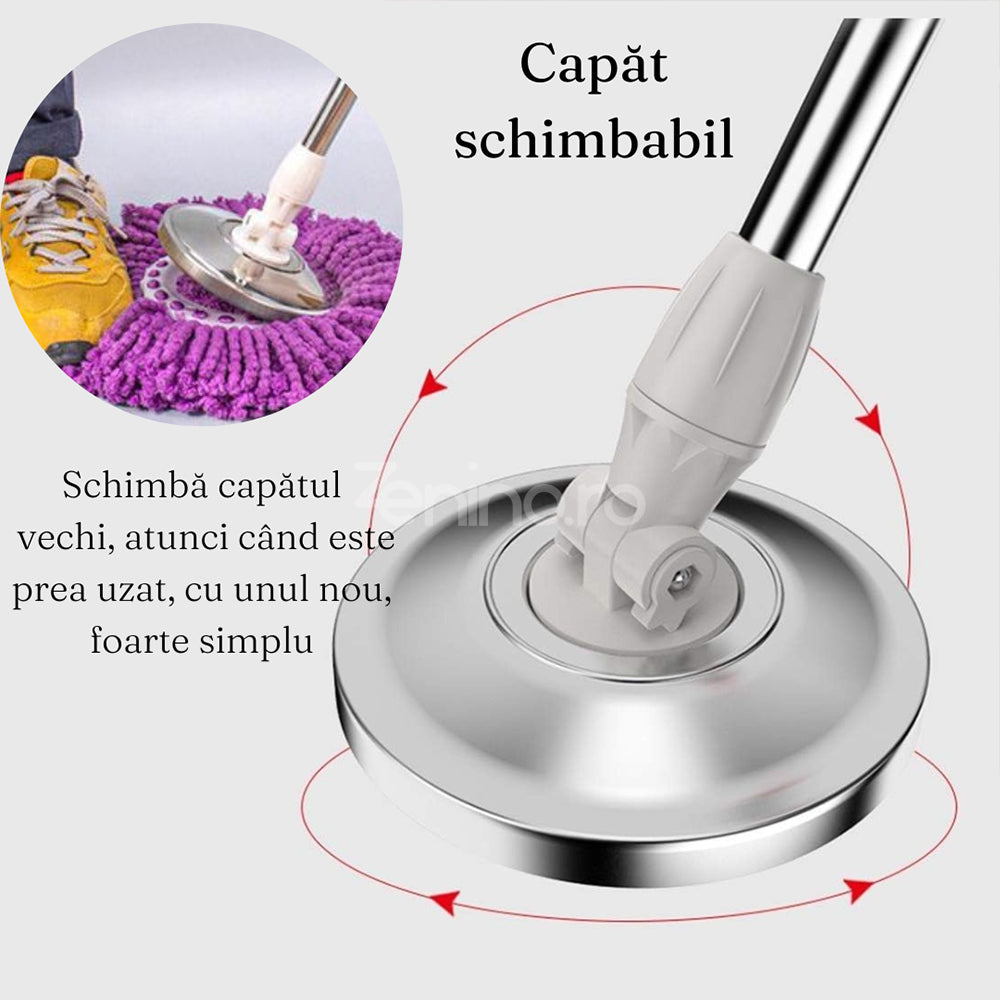 Capăt schimbabil

Schimbă capătul vechi, atunci când este prea uzat, cu unul nou, foarte simplu

Zenino.ro